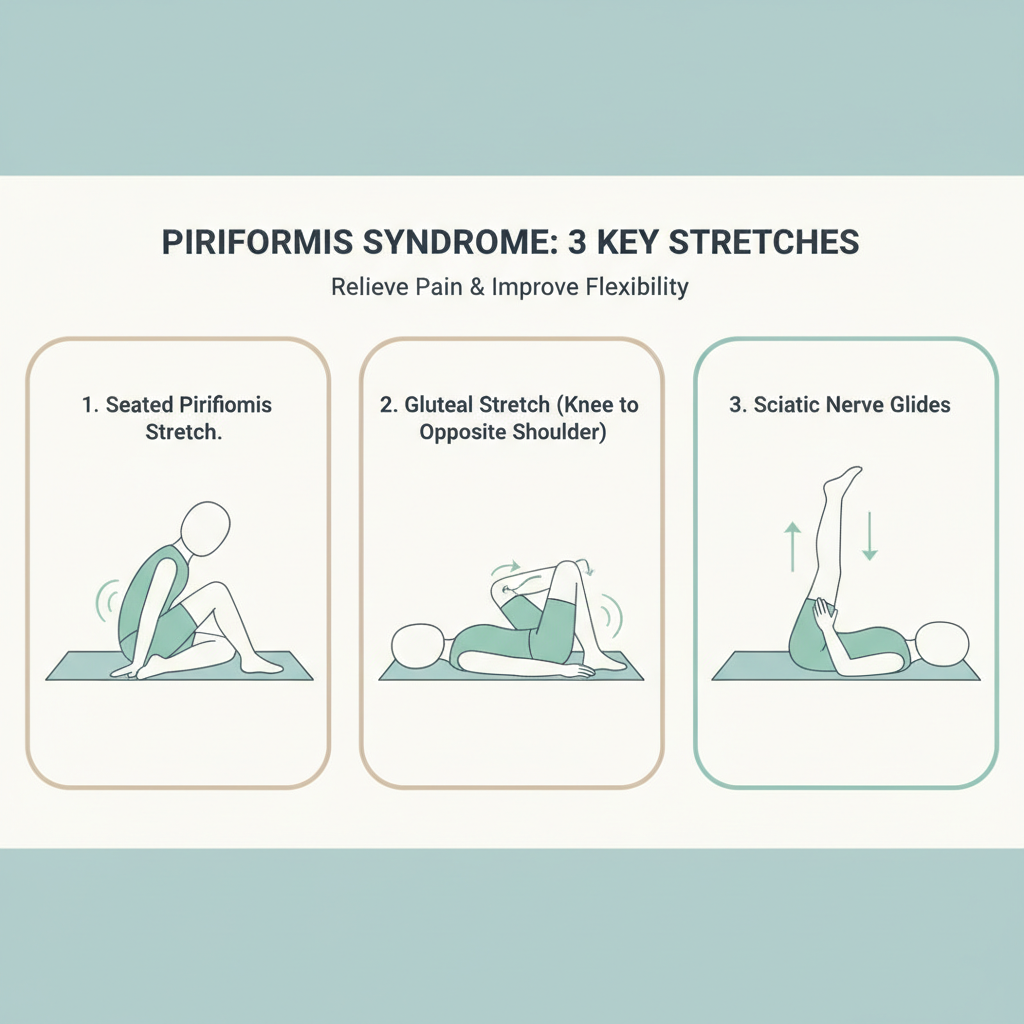 PIRIFORMIS SYNDROME: 3 KEY STRETCHES

Relieve Pain & Improve Flexibility

1. Seated Pirifiomis Stretch.

2. Gluteal Stretch (Knee to Opposite Shoulder)

3. Sciatic Nerve Glides